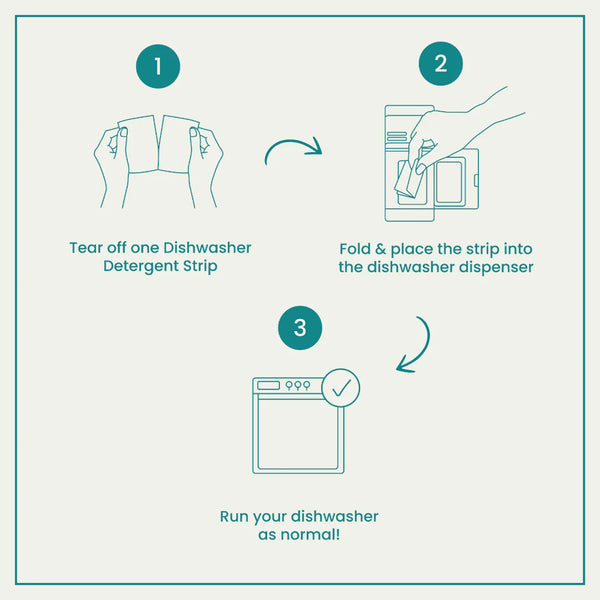 1

Tear off one Dishwasher Detergent Strip

2

Fold & place the strip into the dishwasher dispenser

3

Run your dishwasher as normal!